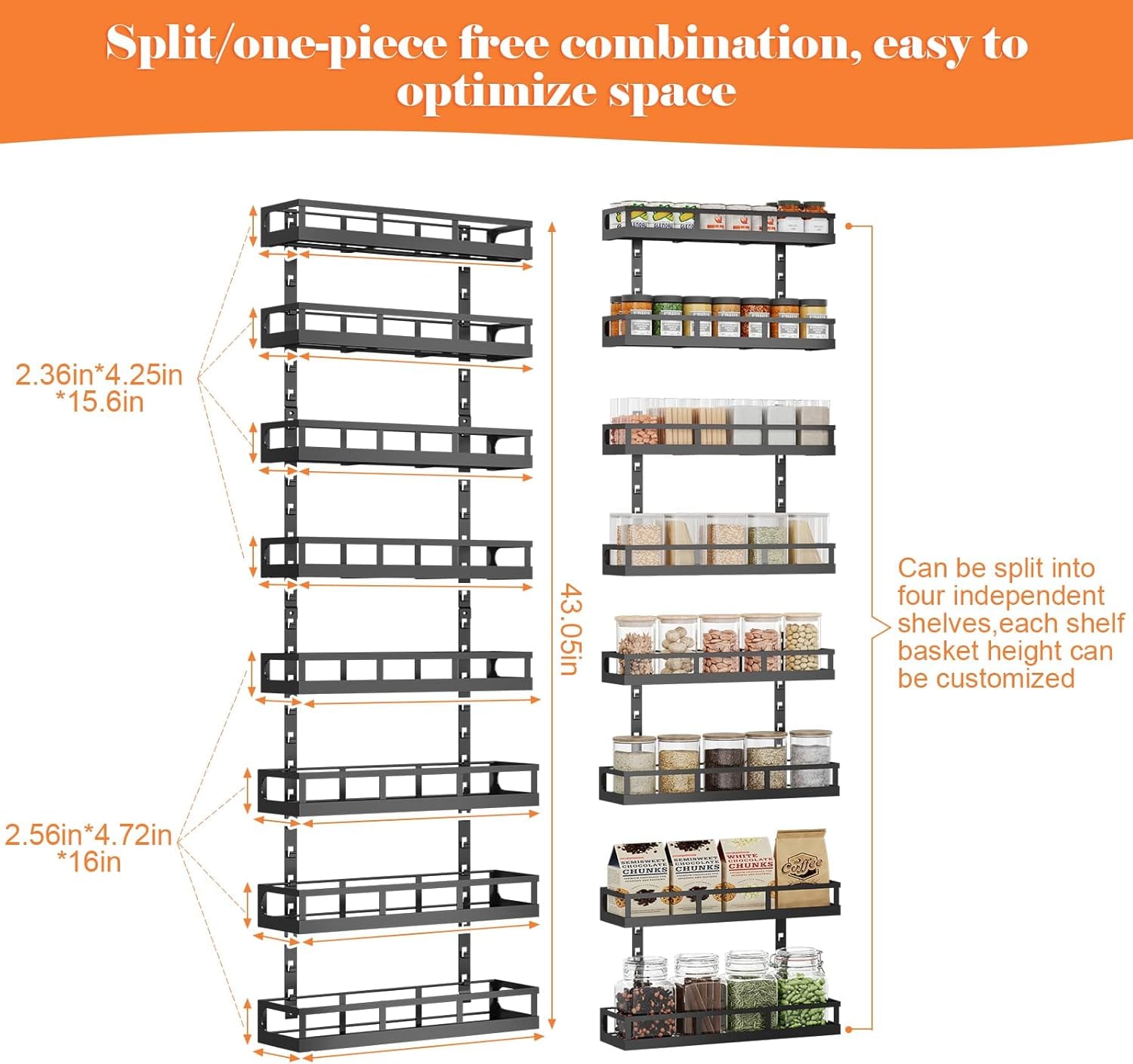 Split/one-piece free combination, easy to optimize space

2.36in*4.25in *15.6in

2.56in*4.72in *16in

43.05in

Can be split into four independent shelves,each shelf basket height can be customized

SEMISWEET CHOCOLATE CHUNKS

SEMISWEET CHOCOLATE CHUNKS

WHITE CHOCOLATE CHUNKS

Coffee