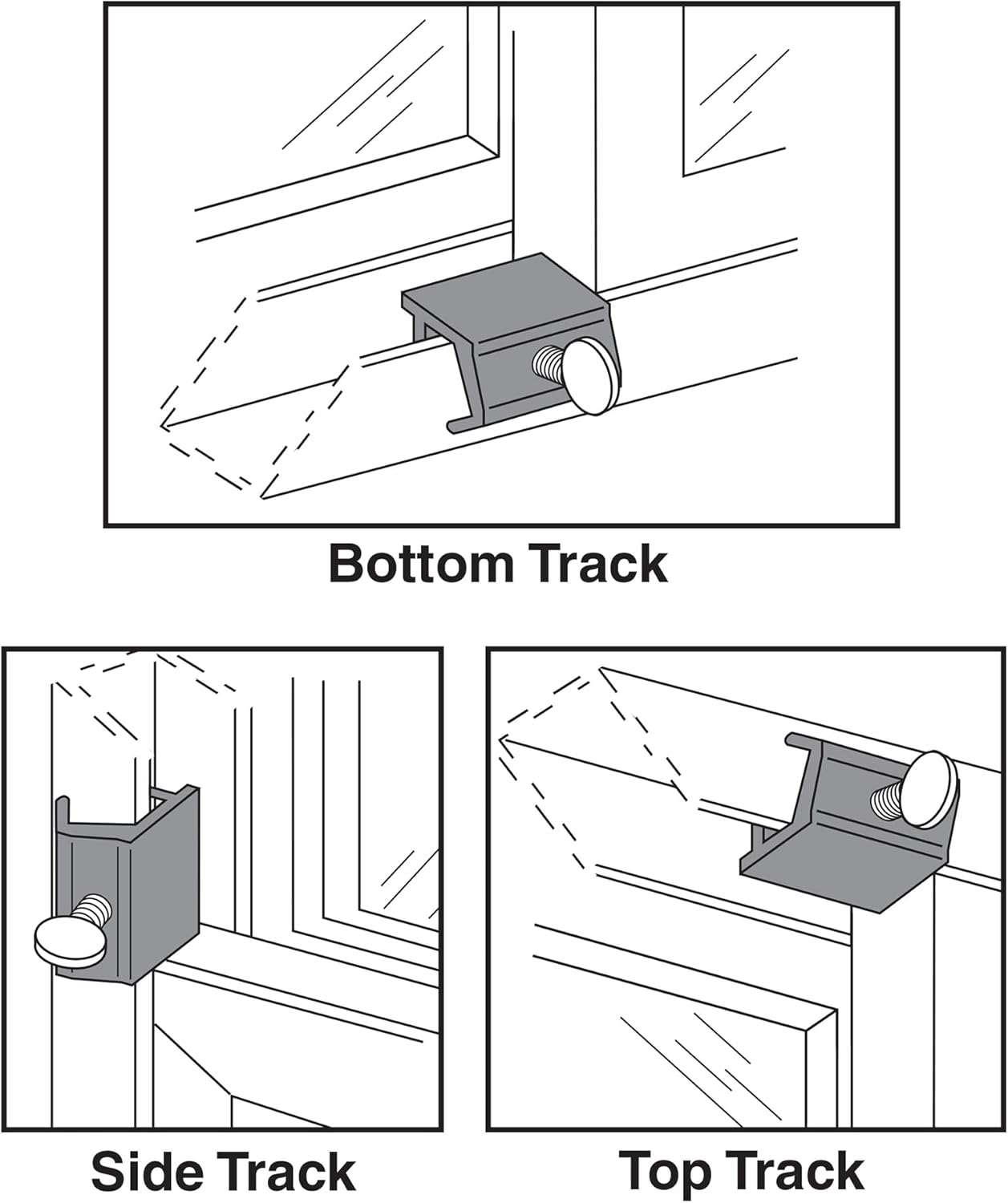 Bottom Track

Side Track

Top Track